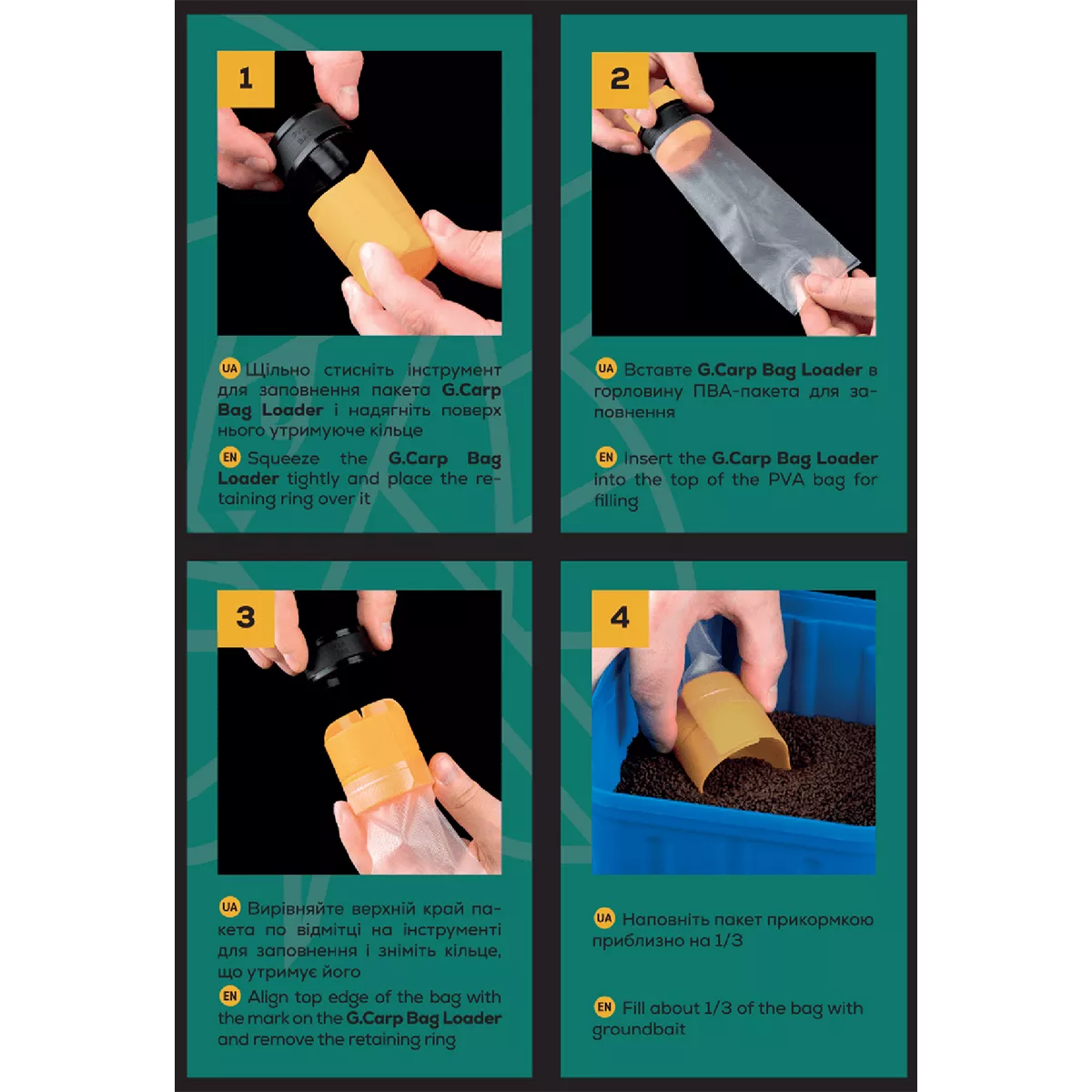 1

UA Щільно стисніть інструмент для заповнення пакета G.Carp Bag Loader і надягніть поверх нього утримуюче кільце

EN Squeeze the G.Carp Bag Loader tightly and place the retaining ring over it

2

UA Вставте G.Carp Bag Loader в горловину ПВА-пакета для заповнення

EN Insert the G.Carp Bag Loader into the top of the PVA bag for filling

3

UA Вирівняйте верхній край пакета по відмітці на інструменті для заповнення і зніміть кільце, що утримує його

EN Align top edge of the bag with the mark on the G.Carp Bag Loader and remove the retaining ring

4

UA Наповніть пакет прикормкою приблизно на 1/3

EN Fill about 1/3 of the bag with groundbait