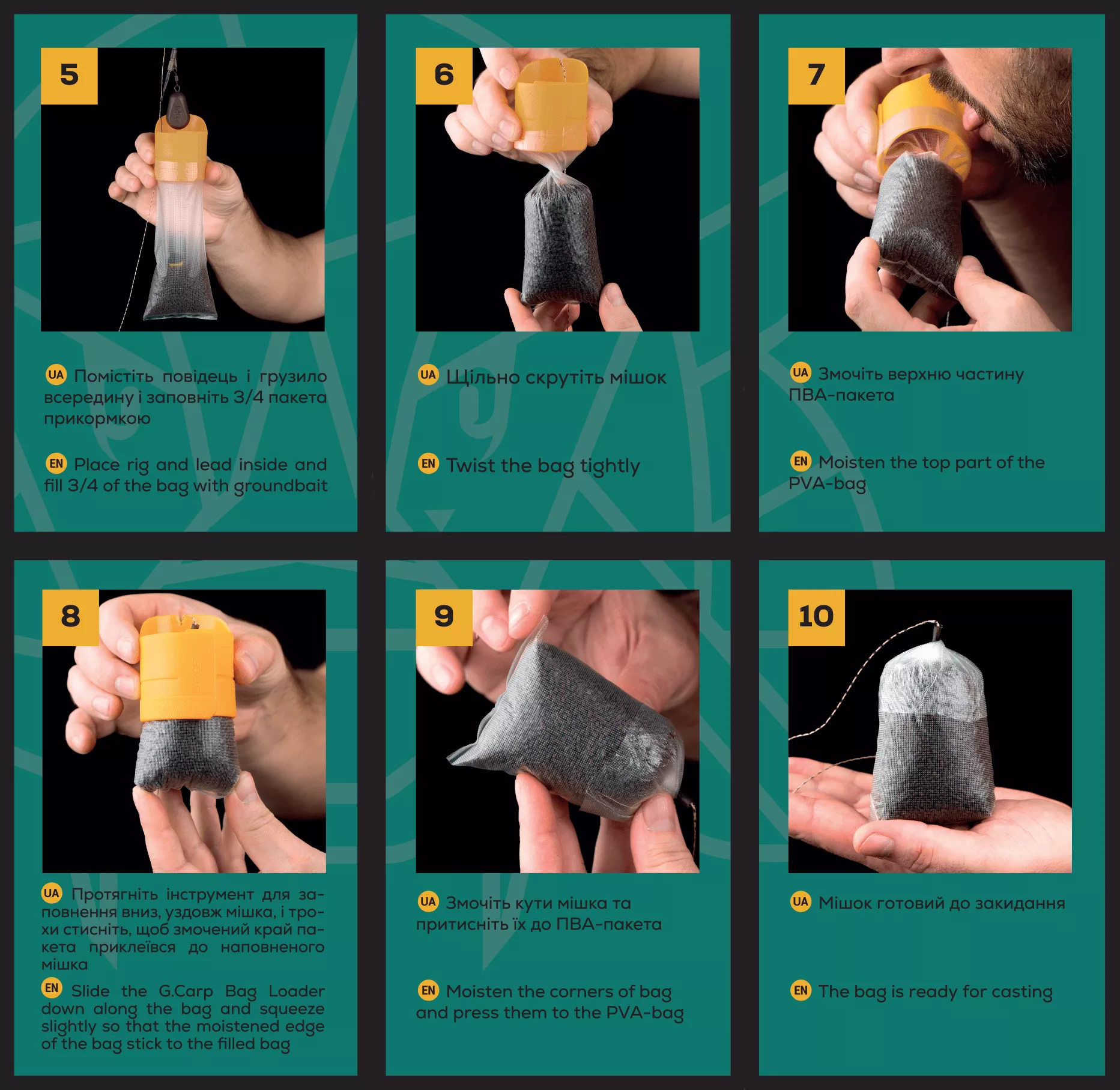 5

UA Помістіть повідець і грузило всередину і заповніть 3/4 пакета прикормкою

EN Place rig and lead inside and fill 3/4 of the bag with groundbait

6

UA Щільно скрутіть мішок

EN Twist the bag tightly

7

UA Змочіть верхню частину ПВА-пакета

EN Moisten the top part of the PVA-bag

8

UA Протягніть інструмент для заповнення вниз, уздовж мішка, і трохи стисніть, щоб змочений край пакета приклеївся до наповненого мішка

EN Slide the G.Carp Bag Loader down along the bag and squeeze slightly so that the moistened edge of the bag stick to the filled bag

9

UA Змочіть кути мішка та притисніть їх до ПВА-пакета

EN Moisten the corners of bag and press them to the PVA-bag

10

UA Мішок готовий до закидання

EN The bag is ready for casting