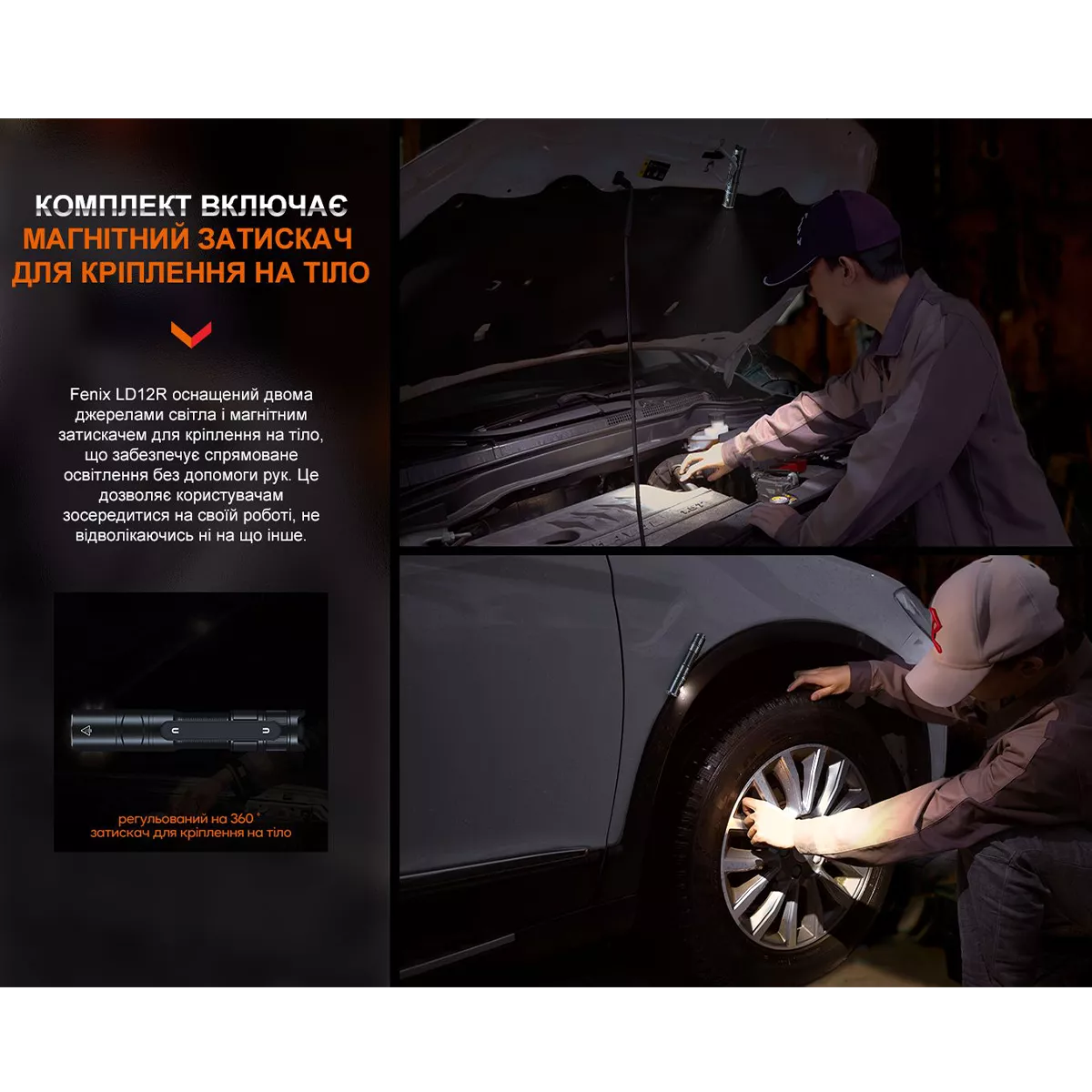 КОМПЛЕКТ ВКЛЮЧАЄ
МАГНІТНИЙ ЗАТИСКАЧ
ДЛЯ КРІПЛЕННЯ НА ТІЛО

Fenix LD12R оснащений двома джерелами світла і магнітним затискачем для кріплення на тіло, що забезпечує спрямоване освітлення без допомоги рук. Це дозволяє користувачам зосередитися на своїй роботі, не відволікаючись ні на що інше.

регульований на 360 °
затискач для кріплення на тіло