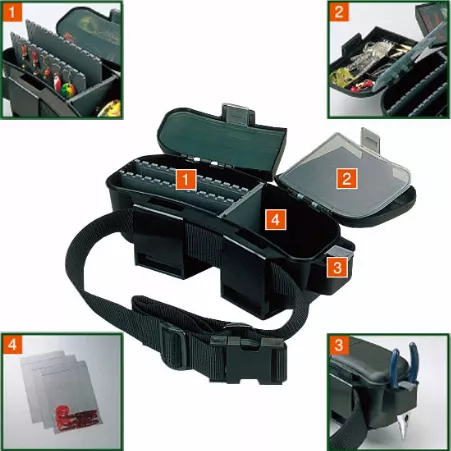 1

2

1

2

4

3

4

3